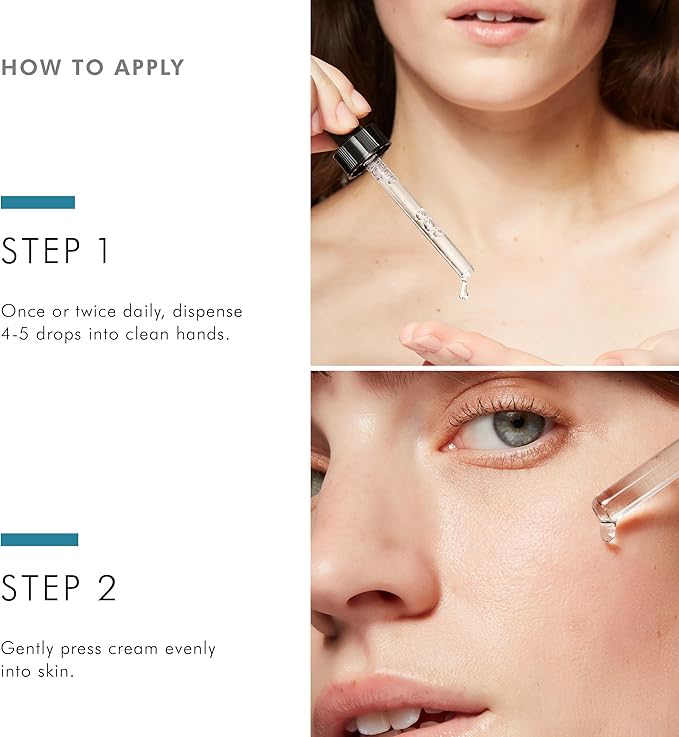 HOW TO APPLY

STEP 1

Once or twice daily, dispense 4-5 drops into clean hands.

STEP 2

Gently press cream evenly into skin.